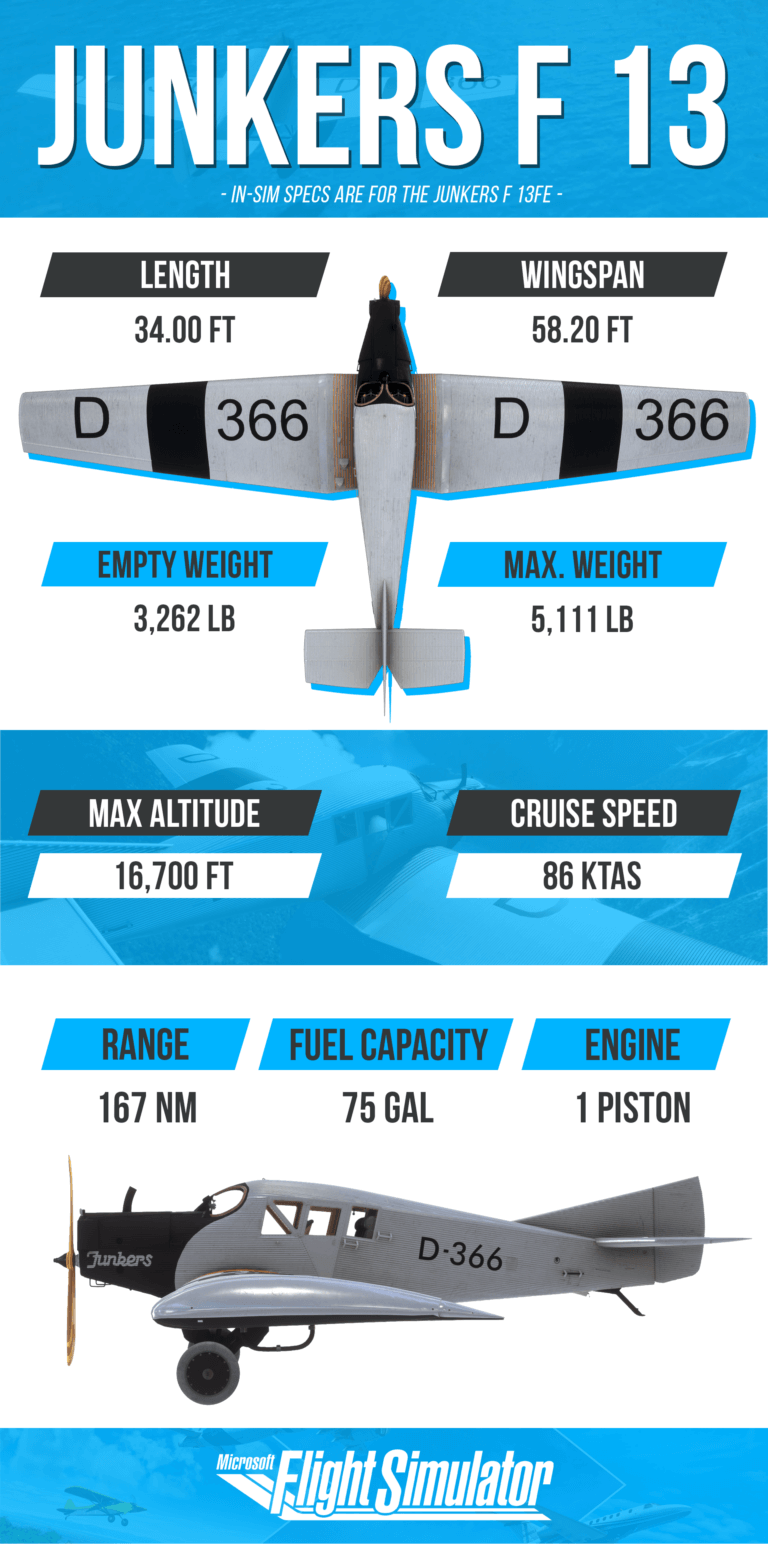 JUNKERS F 13

- IN-SIM SPECS ARE FOR THE JUNKERS F 13FE -

LENGTH
34.00 FT

WINGSPAN
58.20 FT

D 366

D 366

EMPTY WEIGHT
3,262 LB

MAX. WEIGHT
5,111 LB

MAX ALTITUDE
16,700 FT

CRUISE SPEED
86 KTAS

RANGE
167 NM

FUEL CAPACITY
75 GAL

ENGINE
1 PISTON

Junkers

D-366

Microsoft Flight Simulator