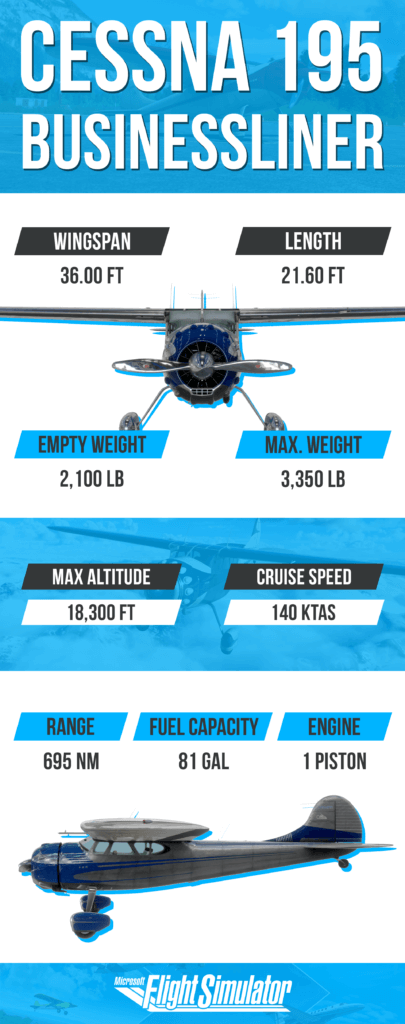 CESSNA 195 BUSINESSLINER

WINGSPAN
36.00 FT

LENGTH
21.60 FT

EMPTY WEIGHT
2,100 LB

MAX. WEIGHT
3,350 LB

MAX ALTITUDE
18,300 FT

CRUISE SPEED
140 KTAS

RANGE
695 NM

FUEL CAPACITY
81 GAL

ENGINE
1 PISTON

Microsoft Flight Simulator